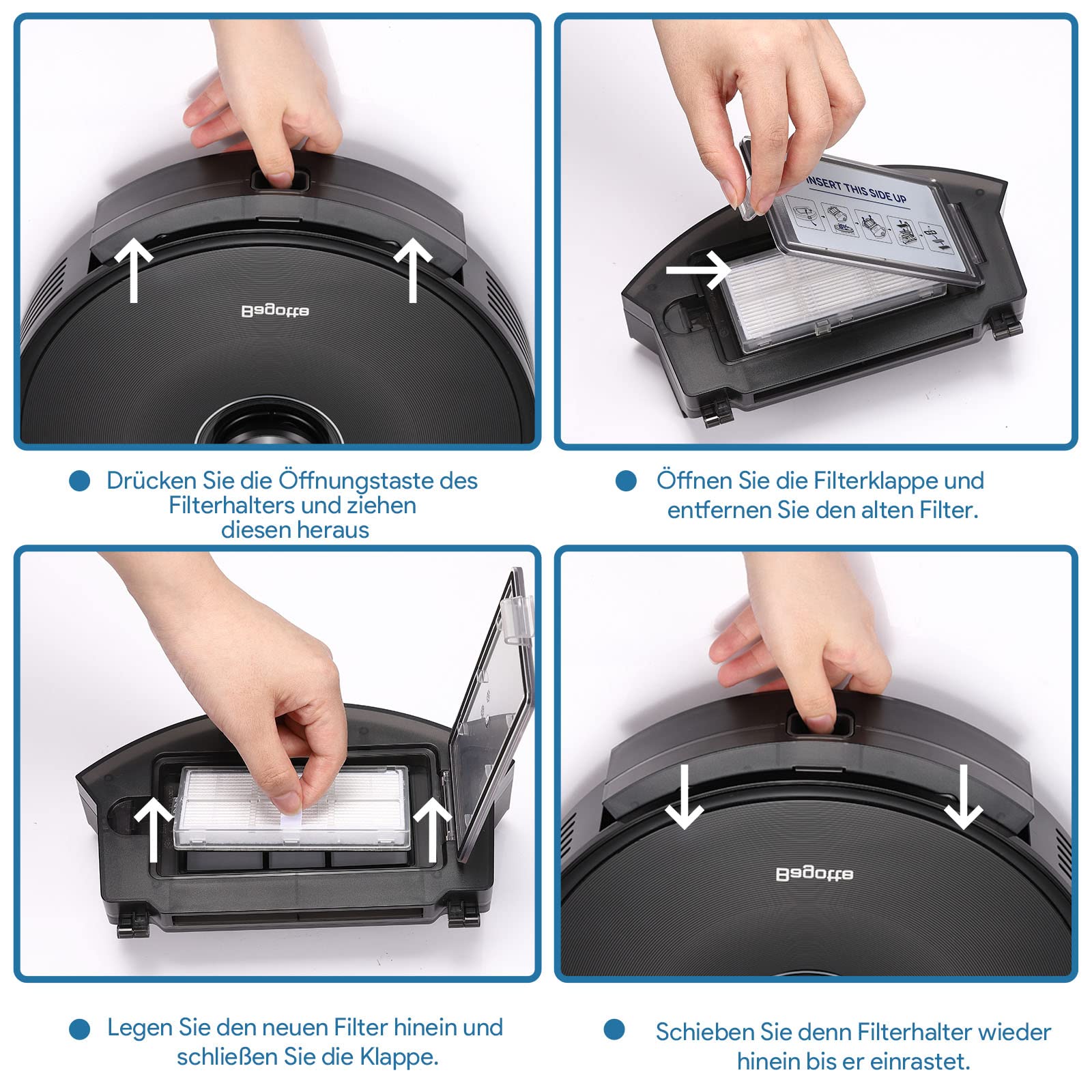 Bagotte

INSERT THIS SIDE UP

• Drücken Sie die Öffnungstaste des Filterhalters und ziehen diesen heraus

• Öffnen Sie die Filterklappe und entfernen Sie den alten Filter.

Bagotte

• Legen Sie den neuen Filter hinein und schließen Sie die Klappe.

• Schieben Sie denn Filterhalter wieder hinein bis er einrastet.