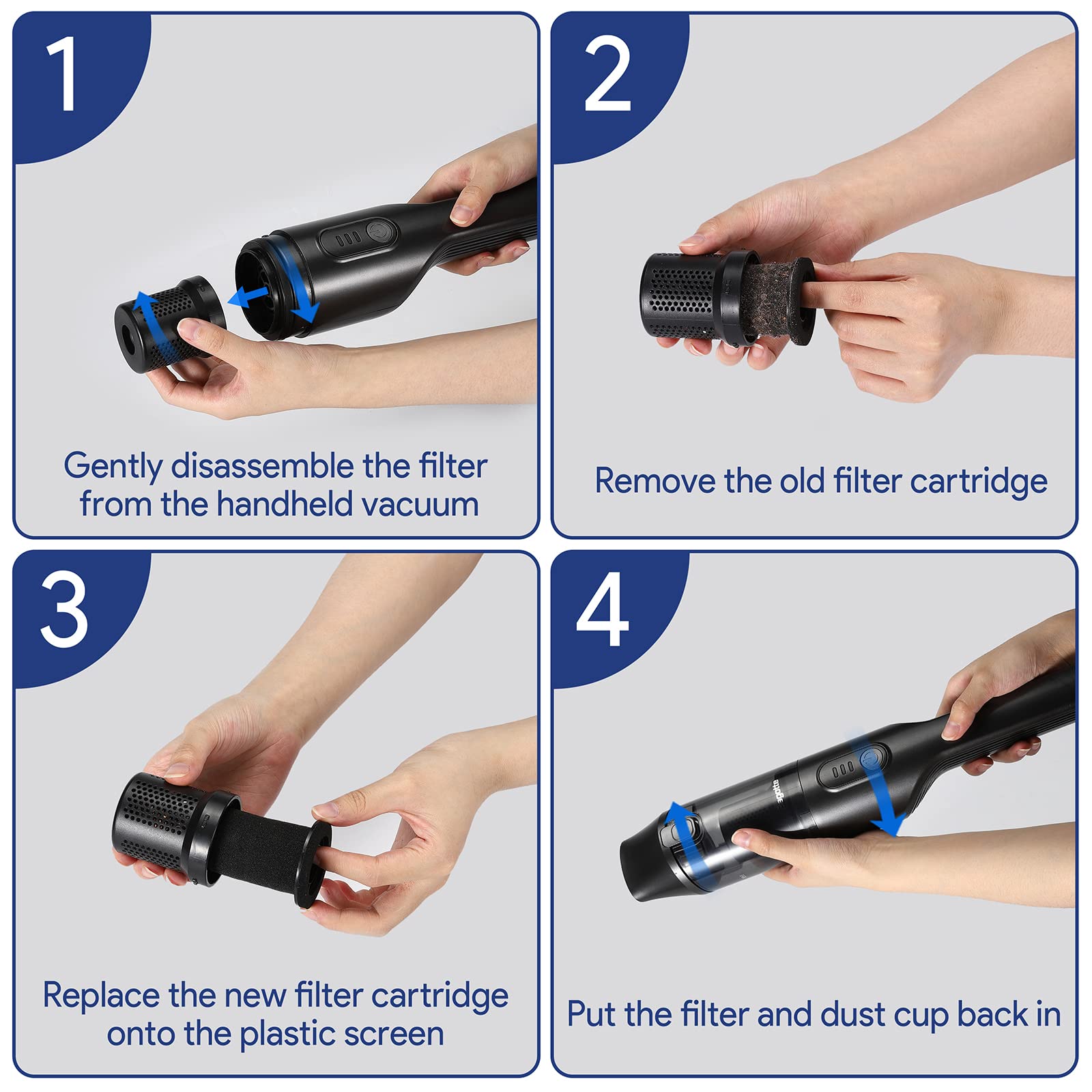 1

Gently disassemble the filter from the handheld vacuum

2

Remove the old filter cartridge

3

Replace the new filter cartridge onto the plastic screen

4

Put the filter and dust cup back in